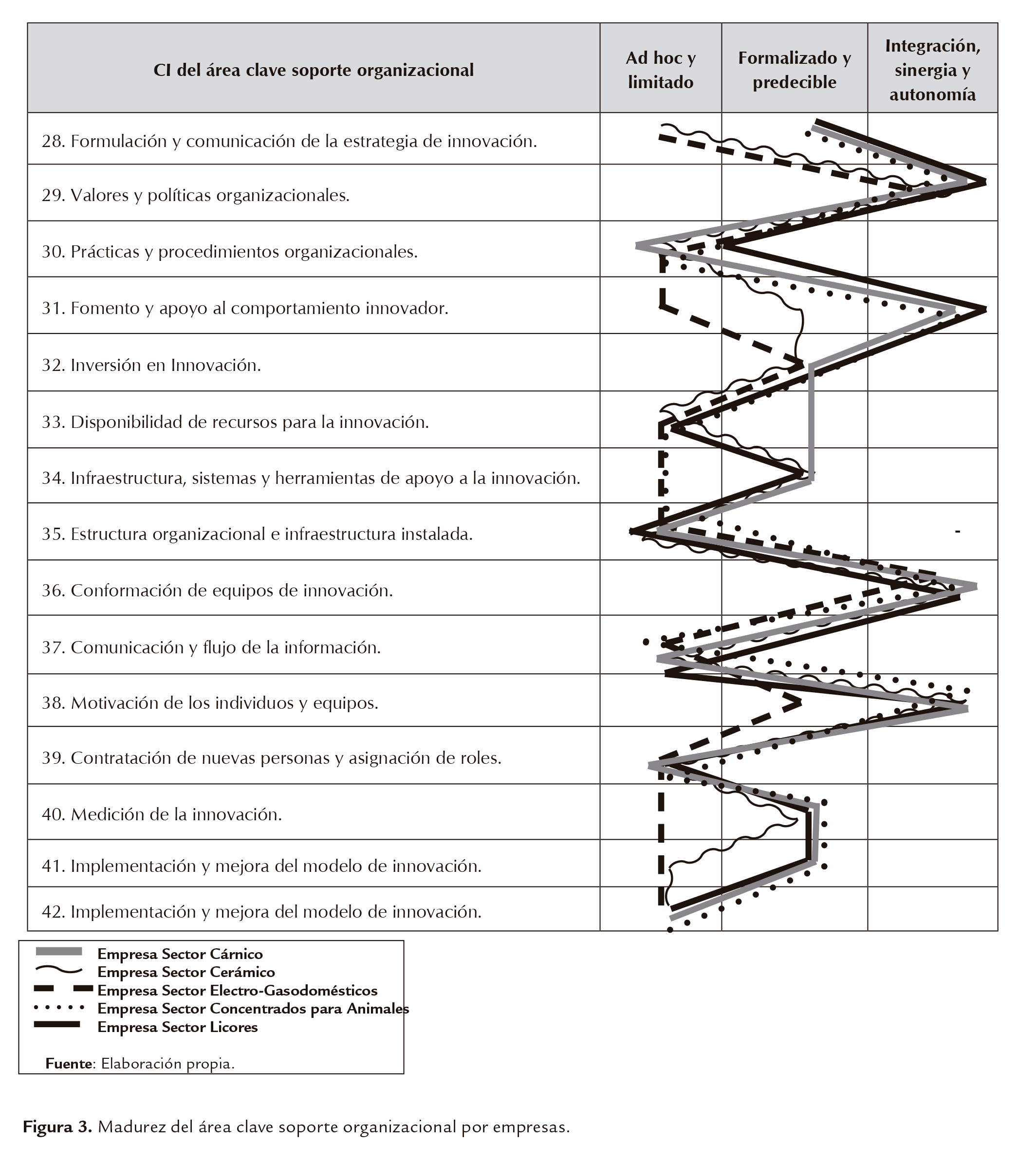 | CI del área clave soporte organizacional | Ad hoc y limitado | Formalizado y predecible | Integración, sinergia y autonomía |
|---|---|---|---|
| 28. Formulación y comunicación de la estrategia de innovación. | | | |
| 29. Valores y políticas organizacionales. | | | |
| 30. Prácticas y procedimientos organizacionales. | | | |
| 31. Fomento y apoyo al comportamiento innovador. | | | |
| 32. Inversión en Innovación. | | | |
| 33. Disponibilidad de recursos para la innovación. | | | |
| 34. Infraestructura, sistemas y herramientas de apoyo a la innovación. | | | |
| 35. Estructura organizacional e infraestructura instalada. | | | |
| 36. Conformación de equipos de innovación. | | | |
| 37. Comunicación y flujo de la información. | | | |
| 38. Motivación de los individuos y equipos. | | | |
| 39. Contratación de nuevas personas y asignación de roles. | | | |
| 40. Medición de la innovación. | | | |
| 41. Implementación y mejora del modelo de innovación. | | | |
| 42. Implementación y mejora del modelo de innovación. | | | |

Empresa Sector Cárnico
Empresa Sector Cerámico
Empresa Sector Electro-Gasodomésticos
Empresa Sector Concentrados para Animales
Empresa Sector Licores

Fuente: Elaboración propia.

Figura 3. Madurez del área clave soporte organizacional por empresas.